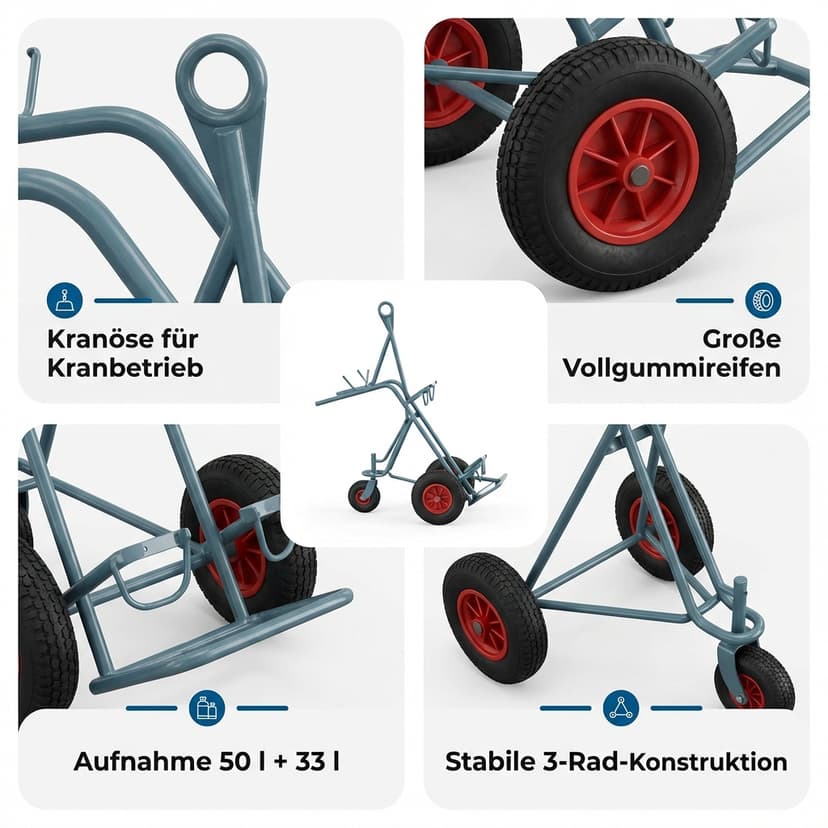 Kranöse für Kranbetrieb

Große Vollgummireifen

Aufnahme 50 l + 33 l

Stabile 3-Rad-Konstruktion